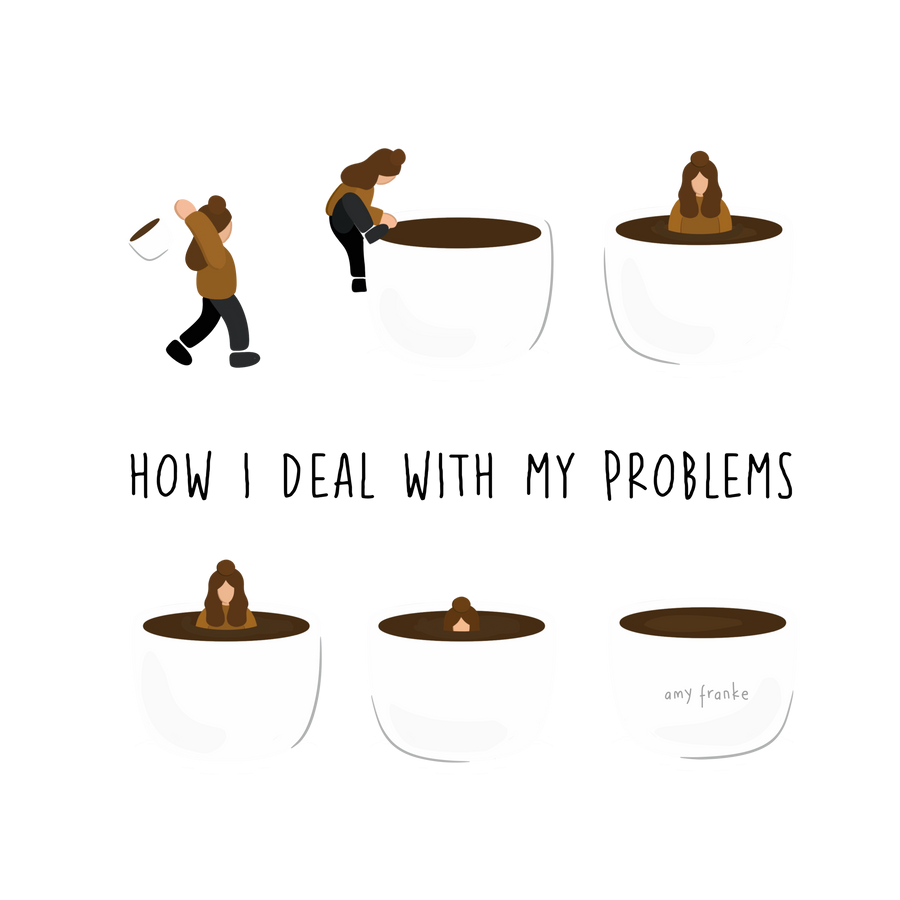 HOW I DEAL WITH MY PROBLEMS

amy franke